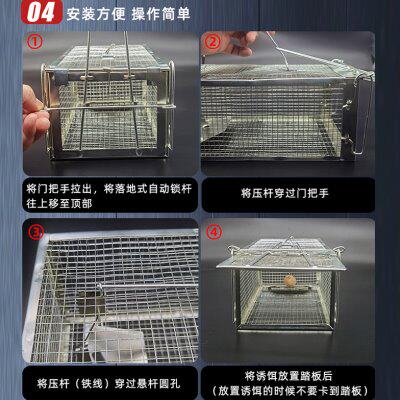 04 安装方便 操作简单

①

将门把手拉出，将落地式自动锁杆往上移至顶部

②

将压杆穿过门把手

③

将压杆（铁线）穿过悬杆圆孔

④

将诱饵放置踏板后
（放置诱饵的时候不要卡到踏板）