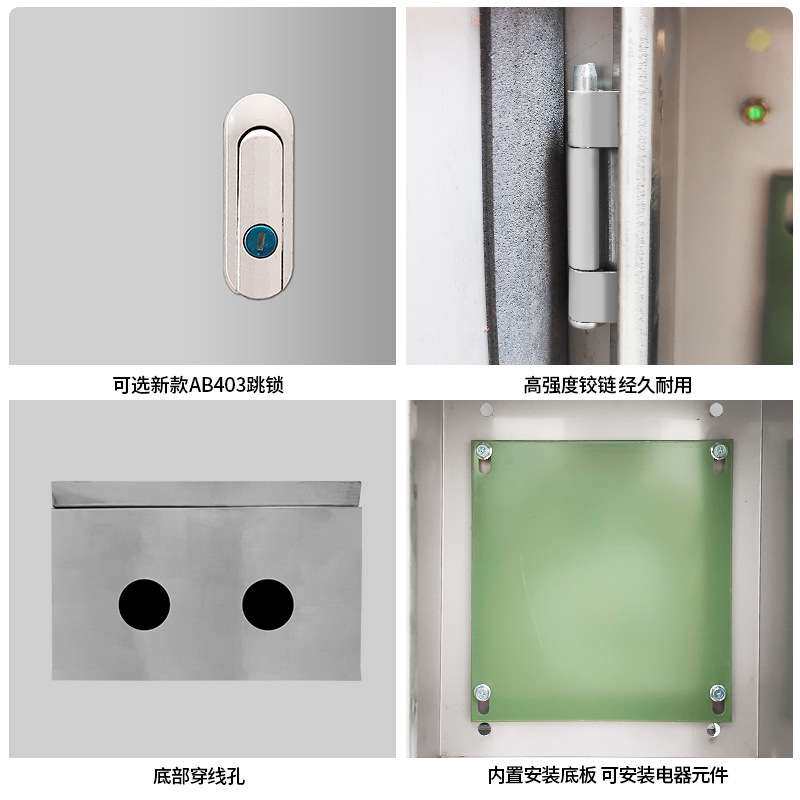 可选新款AB403跳锁

高强度铰链经久耐用

底部穿线孔

内置安装底板 可安装电器元件