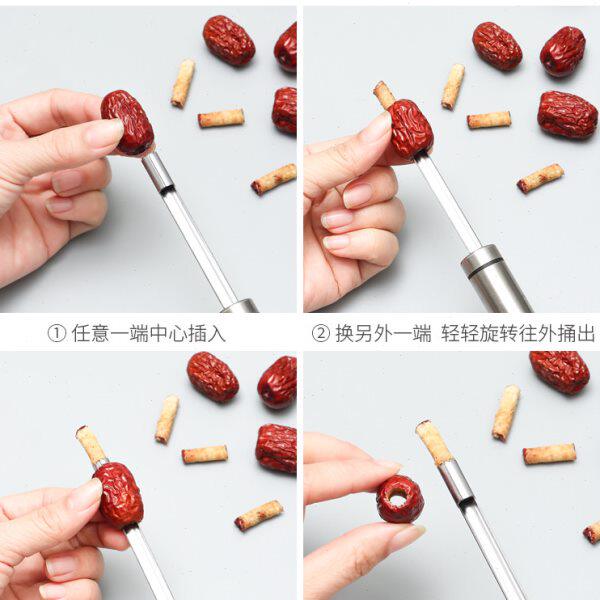 ① 任意一端中心插入

② 换另外一端 轻轻旋转往外捅出