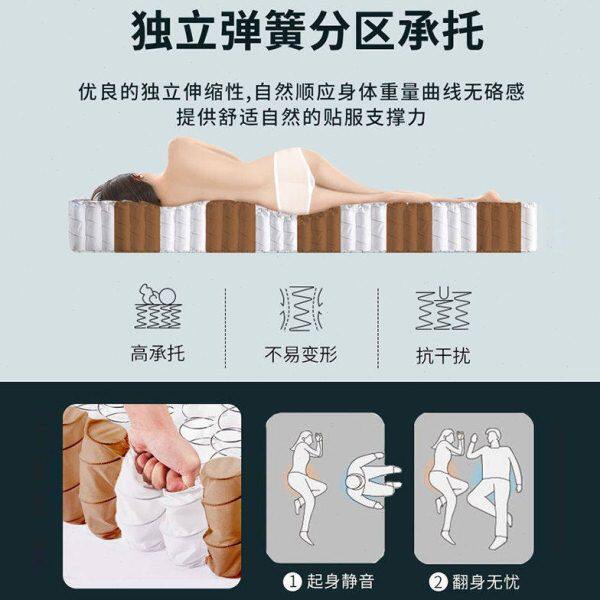 独立弹簧分区承托

优良的独立伸缩性,自然顺应身体重量曲线无硌感
提供舒适自然的贴服支撑力

高承托

不易变形

抗干扰

① 起身静音

② 翻身无忧