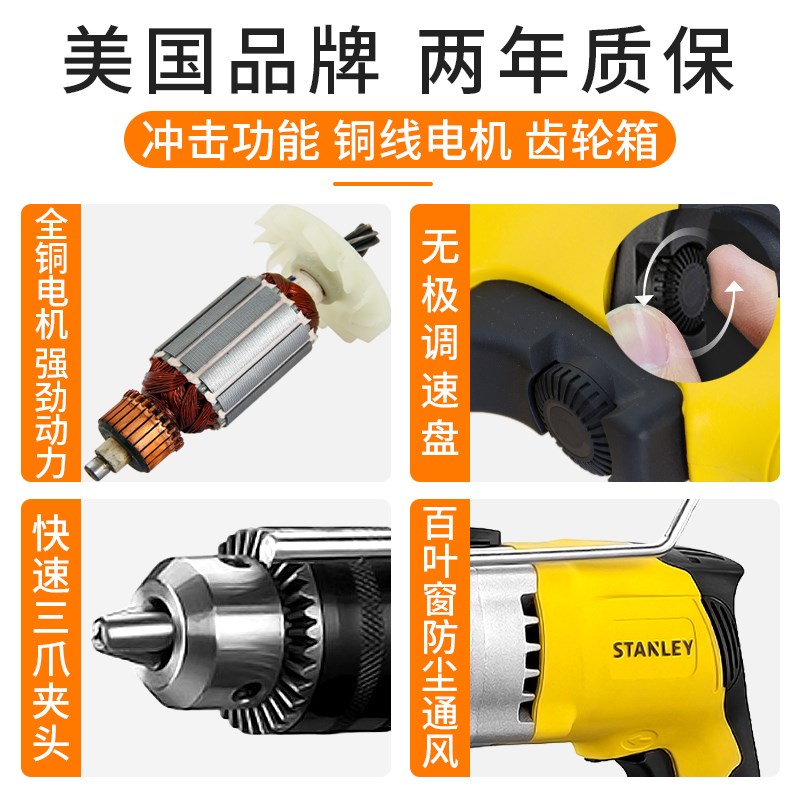 美国品牌 两年质保

冲击功能 铜线电机 齿轮箱

全铜电机强劲动力

无极调速盘

快速三爪夹头

百叶窗防尘通风

STANLEY