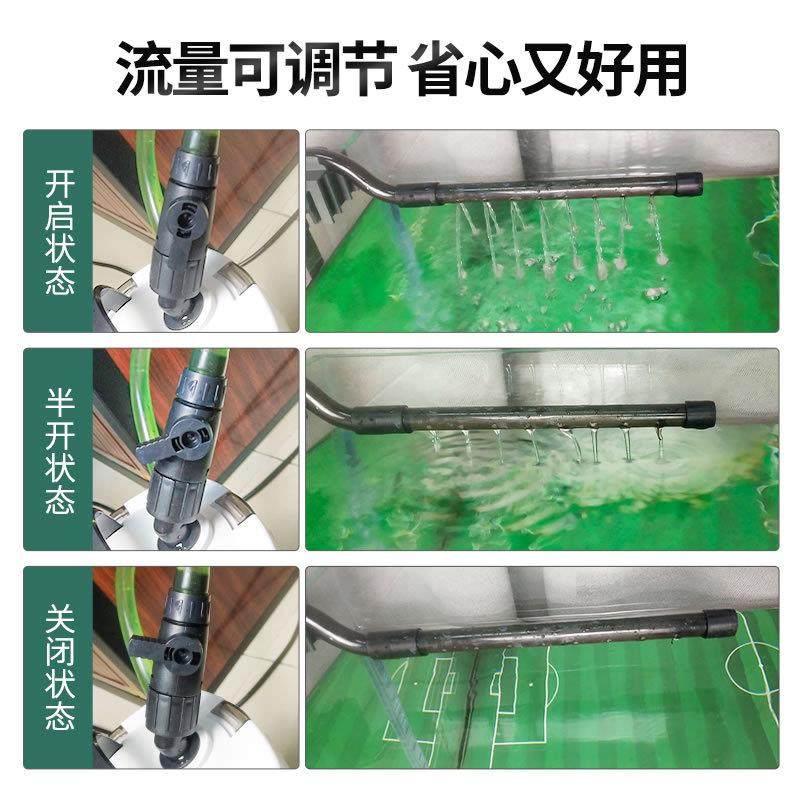 流量可调节 省心又好用

开启状态

半开状态

关闭状态