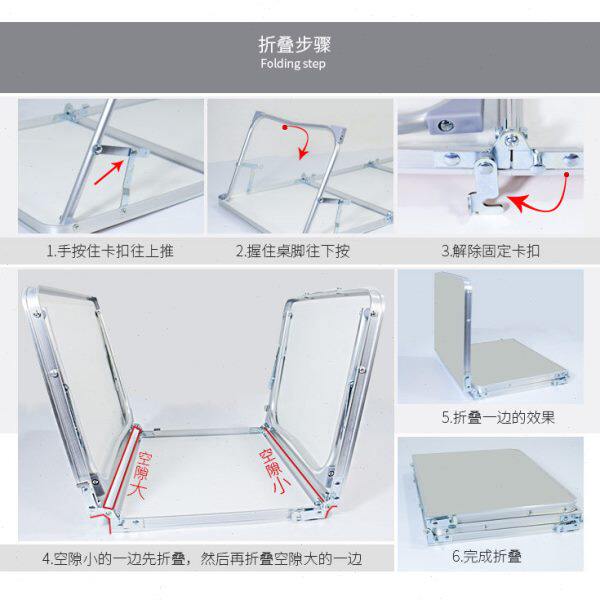 折叠步骤
Folding step

1.手按住卡扣往上推

2.握住桌脚往下按

3.解除固定卡扣

空隙大

空隙小

4.空隙小的一边先折叠，然后再折叠空隙大的一边

5.折叠一边的效果

6.完成折叠