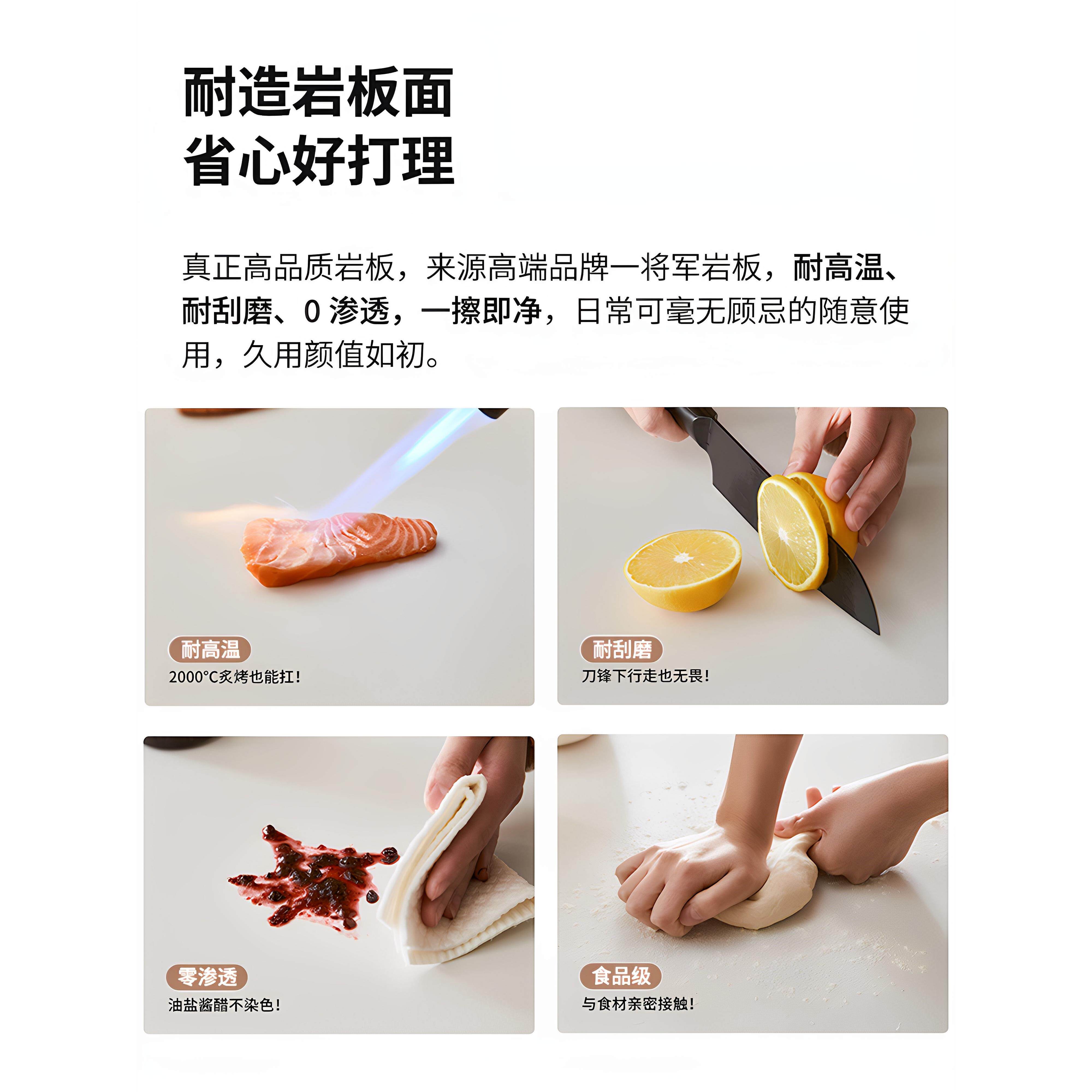 耐造岩板面
省心好打理

真正高品质岩板，来源高端品牌一将军岩板，耐高温、耐刮磨、0 渗透，一擦即净，日常可毫无顾忌的随意使用，久用颜值如初。

耐高温
2000°C炙烤也能扛！

耐刮磨
刀锋下行走也无畏！

零渗透
油盐酱醋不染色！

食品级
与食材亲密接触！