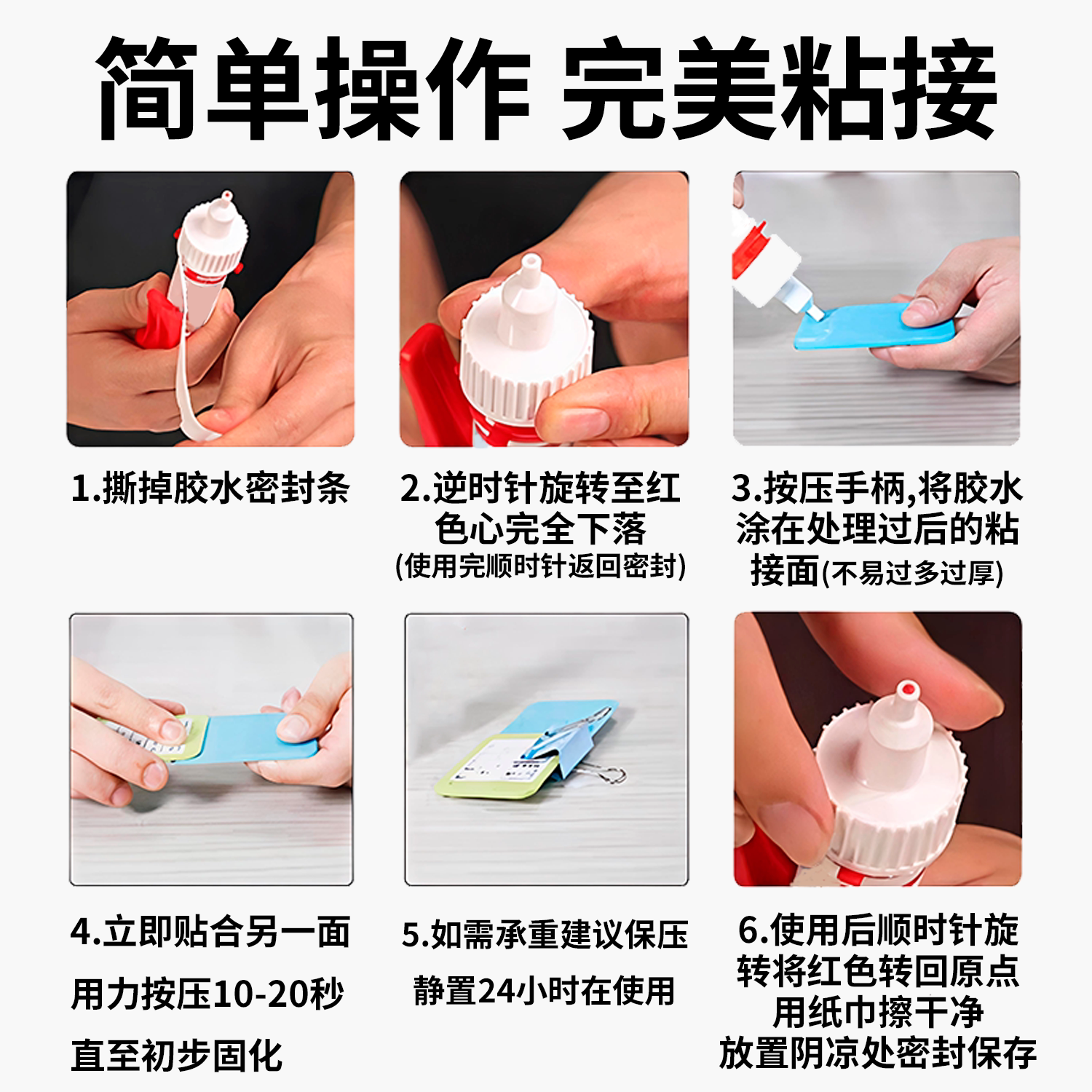 简单操作 完美粘接

1.撕掉胶水密封条

2.逆时针旋转至红色心完全下落
(使用完顺时针返回密封)

3.按压手柄,将胶水涂在处理过后的粘接面(不易过多过厚)

4.立即贴合另一面
用力按压10-20秒
直至初步固化

5.如需承重建议保压
静置24小时在使用

6.使用后顺时针旋转将红色转回原点
用纸巾擦干净
放置阴凉处密封保存