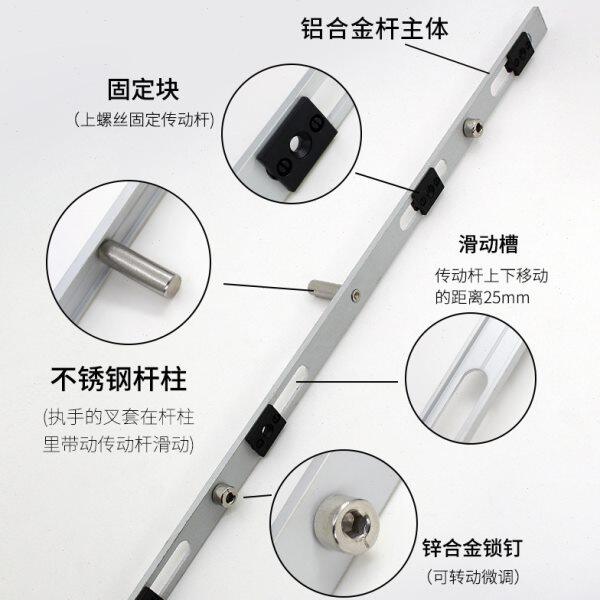 铝合金杆主体

固定块
(上螺丝固定传动杆)

滑动槽
传动杆上下移动的距离25mm

不锈钢杆柱
(执手的叉套在杆柱里带动传动杆滑动)

锌合金锁钉
(可转动微调)