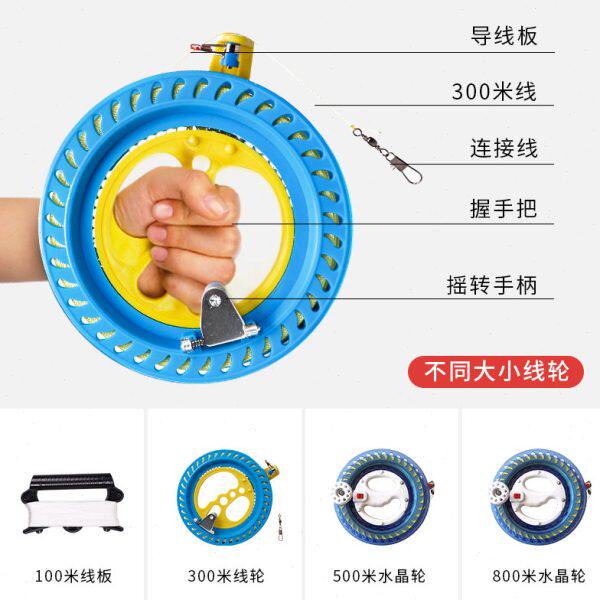 导线板

300米线

连接线

握手把

摇转手柄

不同大小线轮

100米线板

300米线轮

500米水晶轮

800米水晶轮