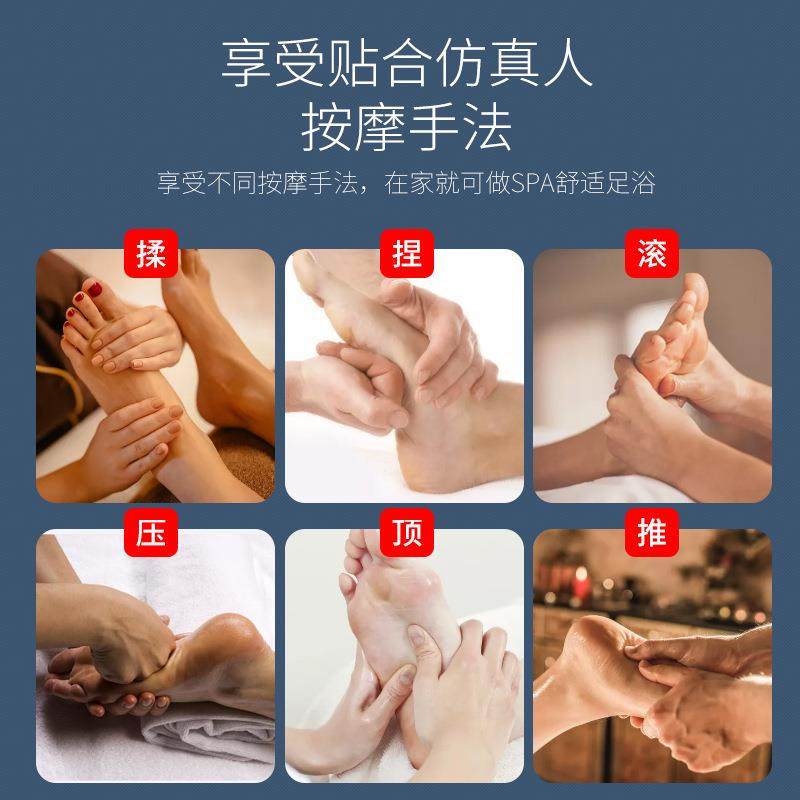 享受贴合仿真人
按摩手法

享受不同按摩手法，在家就可做SPA舒适足浴

揉

捏

滚

压

顶

推