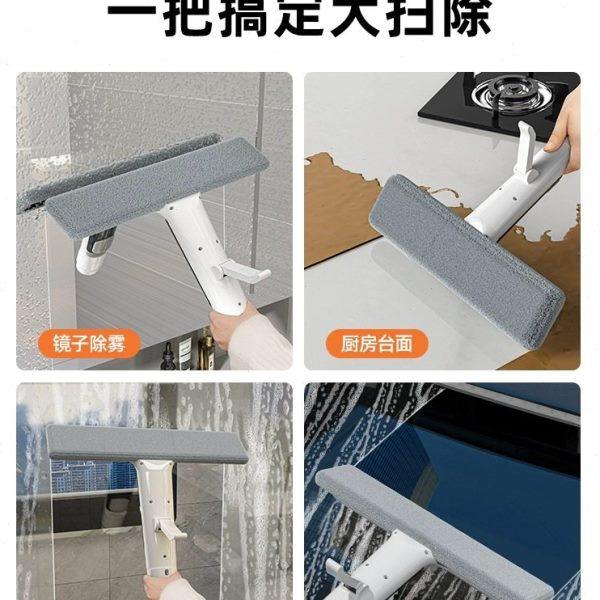 一把搞定大扫除

镜子除雾

厨房台面