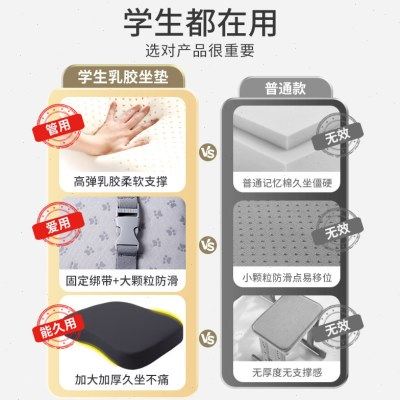 学生都在用
选对产品很重要

学生乳胶坐垫

管用
高弹乳胶柔软支撑

爱用
固定绑带+大颗粒防滑

能久用
加大加厚久坐不痛

VS
VS
VS

普通款

无效
普通记忆棉久坐僵硬

无效
小颗粒防滑点易移位

无效
无厚度无支撑感