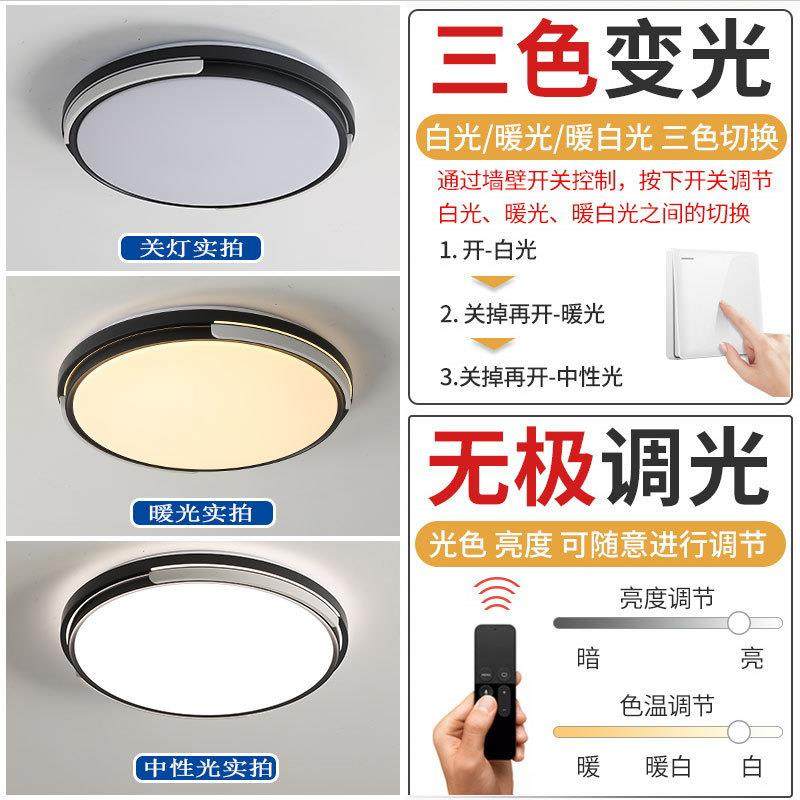 关灯实拍

暖光实拍

中性光实拍

三色变光

白光/暖光/暖白光 三色切换

通过墙壁开关控制，按下开关调节白光、暖光、暖白光之间的切换

1. 开-白光

2. 关掉再开-暖光

3.关掉再开-中性光

无极调光

光色 亮度 可随意进行调节

亮度调节

暗 亮

色温调节

暖 暖白 白