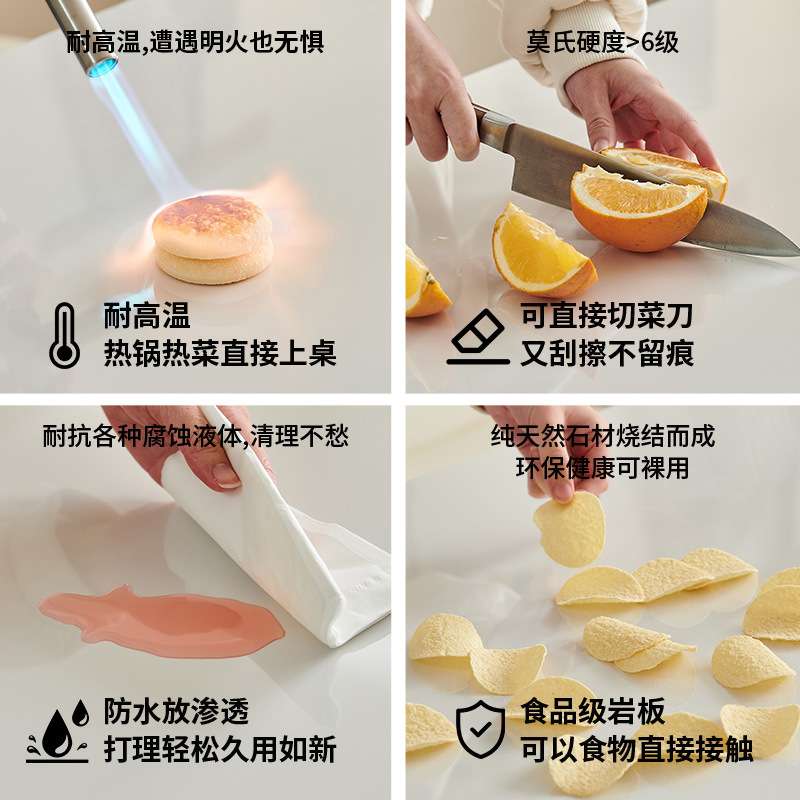 耐高温,遭遇明火也无惧

耐高温
热锅热菜直接上桌

莫氏硬度>6级

可直接切菜刀
又刮擦不留痕

耐抗各种腐蚀液体,清理不愁

防水放渗透
打理轻松久用如新

纯天然石材烧结而成
环保健康可裸用

食品级岩板
可以食物直接接触