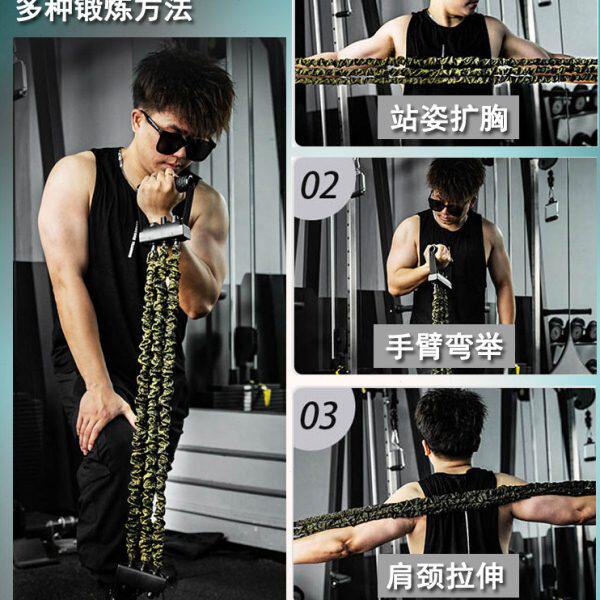 多种锻炼方法

站姿扩胸

02

手臂弯举

03

肩颈拉伸