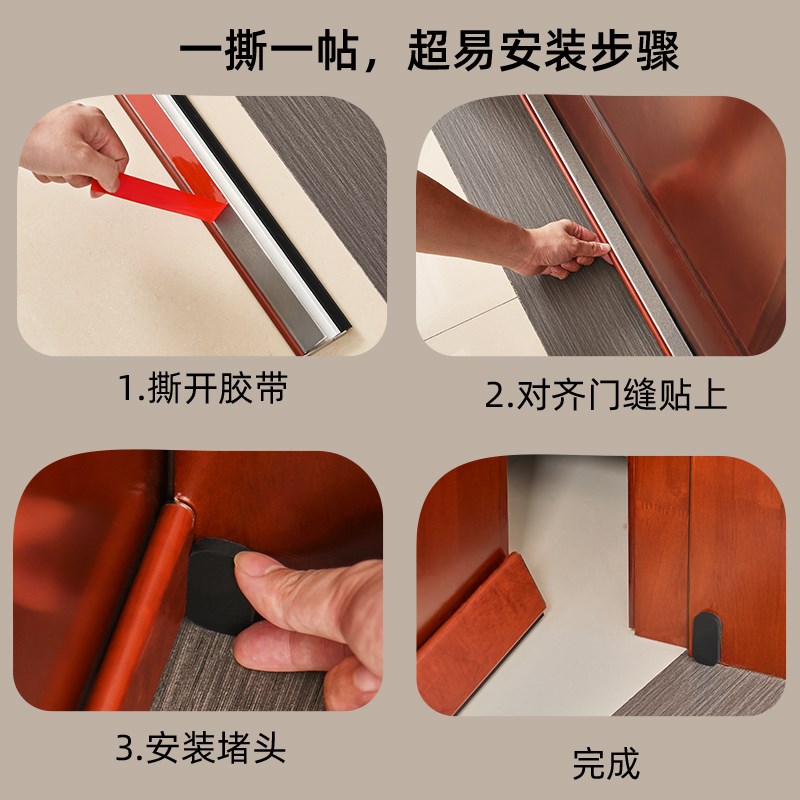 一撕一帖，超易安装步骤

1.撕开胶带

2.对齐门缝贴上

3.安装堵头

完成