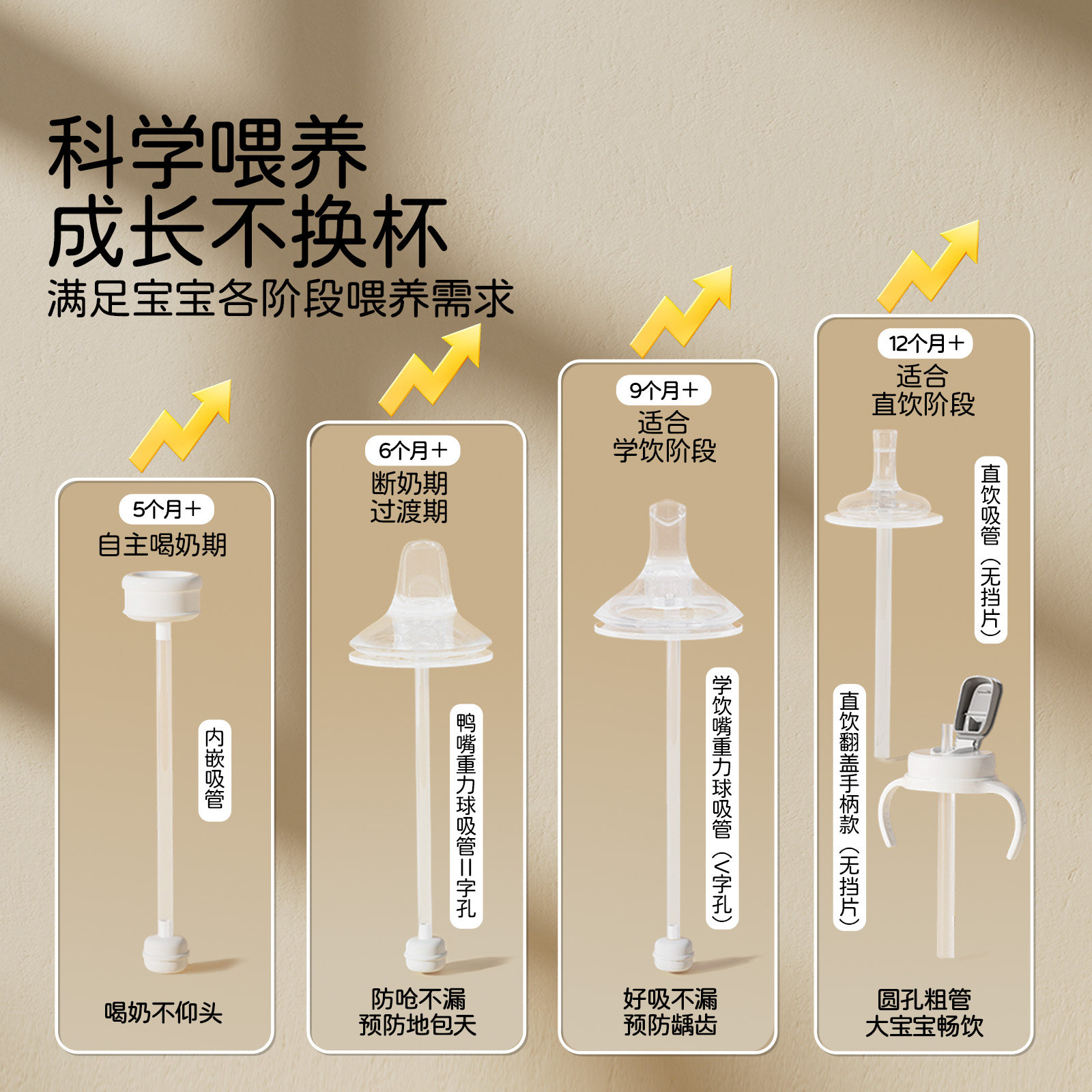 科学喂养
成长不换杯
满足宝宝各阶段喂养需求

5个月+
自主喝奶期
内嵌吸管
喝奶不仰头

6个月+
断奶期
过渡期
鸭嘴重力球吸管II字孔
防呛不漏
预防地包天

9个月+
适合
学饮阶段
学饮嘴重力球吸管（V字孔）
好吸不漏
预防龋齿

12个月+
适合
直饮阶段
直饮吸管（无挡片）
直饮翻盖手柄款（无挡片）
圆孔粗管
大宝宝畅饮