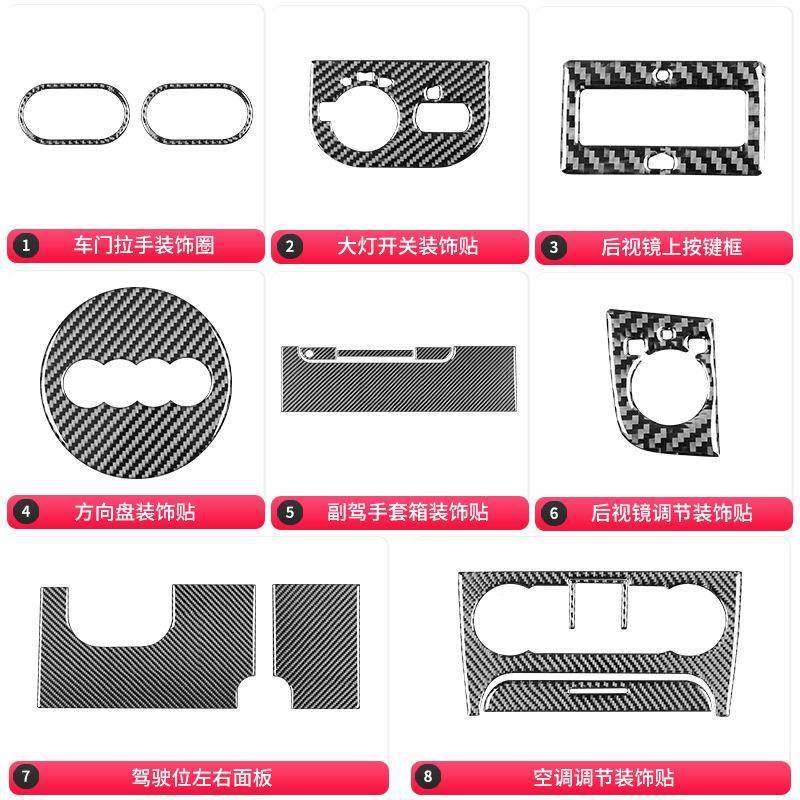 1 车门拉手装饰圈

2 大灯开关装饰贴

3 后视镜上按键框

4 方向盘装饰贴

5 副驾手套箱装饰贴

6 后视镜调节装饰贴

7 驾驶位左右面板

8 空调调节装饰贴