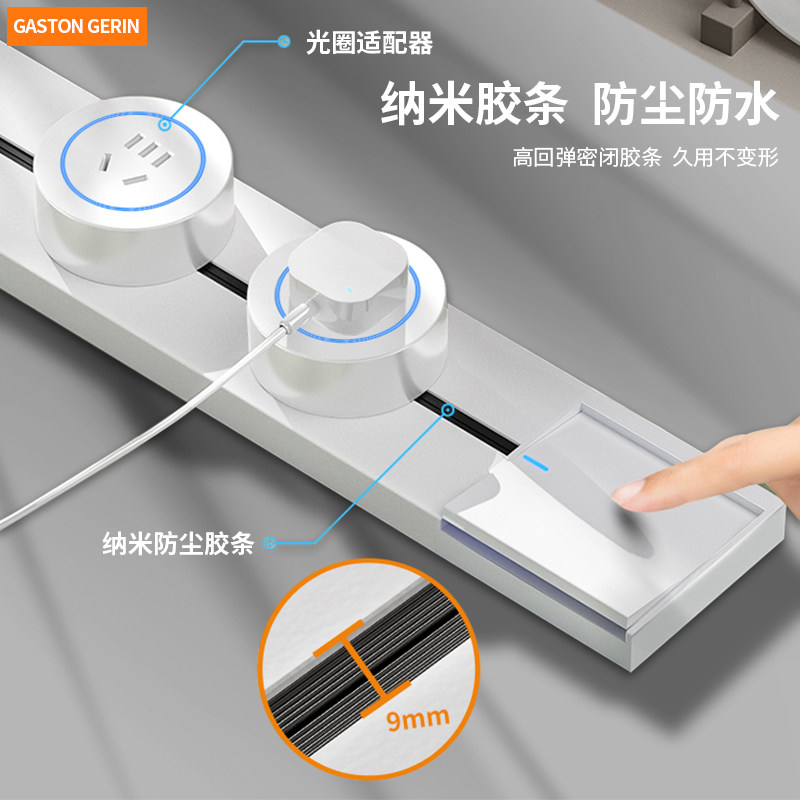 GASTON GERIN

光圈适配器

纳米胶条 防尘防水

高回弹密闭胶条 久用不变形

纳米防尘胶条

9mm