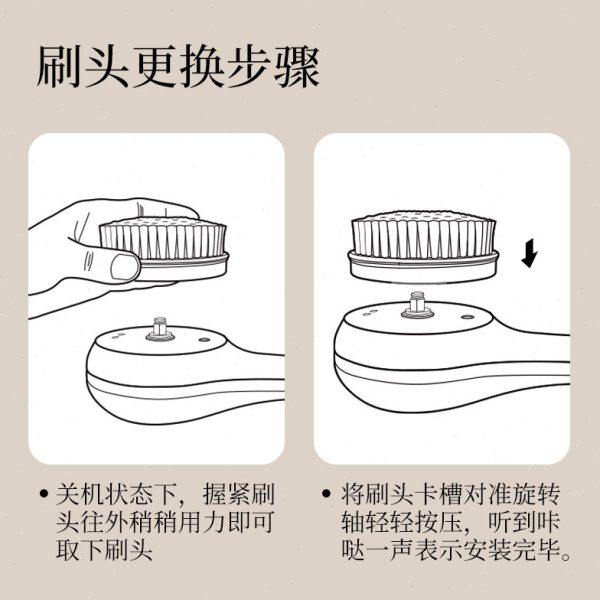 刷头更换步骤

• 关机状态下，握紧刷头往外稍稍用力即可取下刷头

• 将刷头卡槽对准旋转轴轻轻按压，听到咔哒一声表示安装完毕。