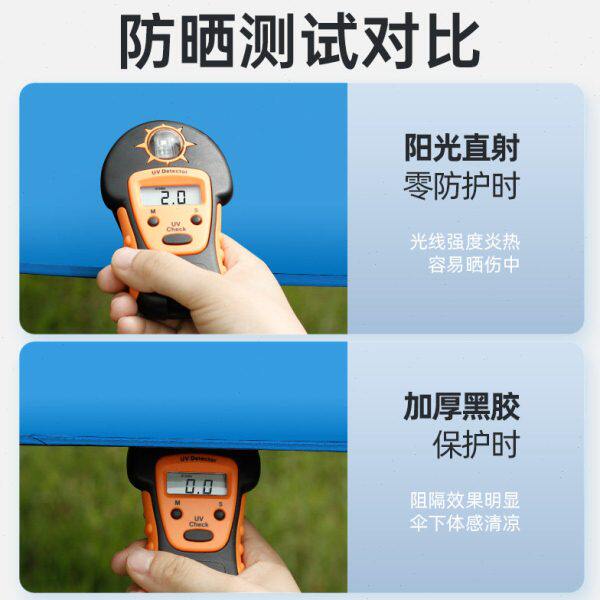 防晒测试对比

UV Detector
2.0
M S
UV Check

阳光直射
零防护时

光线强度炎热
容易晒伤中

UV Detector
0.0
M S
UV Check

加厚黑胶
保护时

阻隔效果明显
伞下体感清凉