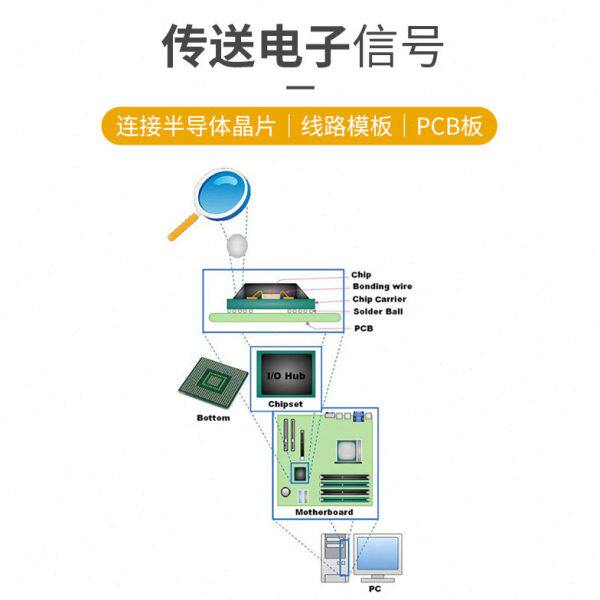 传送电子信号

连接半导体晶片 | 线路模板 | PCB板

Chip
Bonding wire
Chip Carrier
Solder Ball
PCB

I/O Hub
Chipset

Bottom

Motherboard

PC