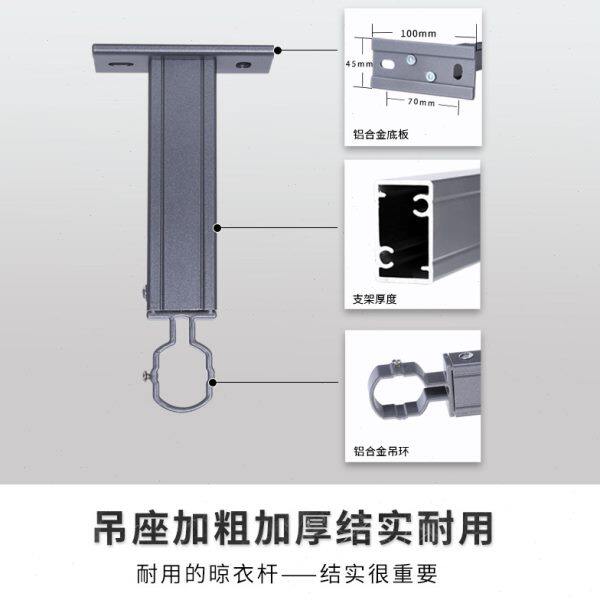 100mm

45mm

70mm

铝合金底板

支架厚度

铝合金吊环

吊座加粗加厚结实耐用

耐用的晾衣杆——结实很重要