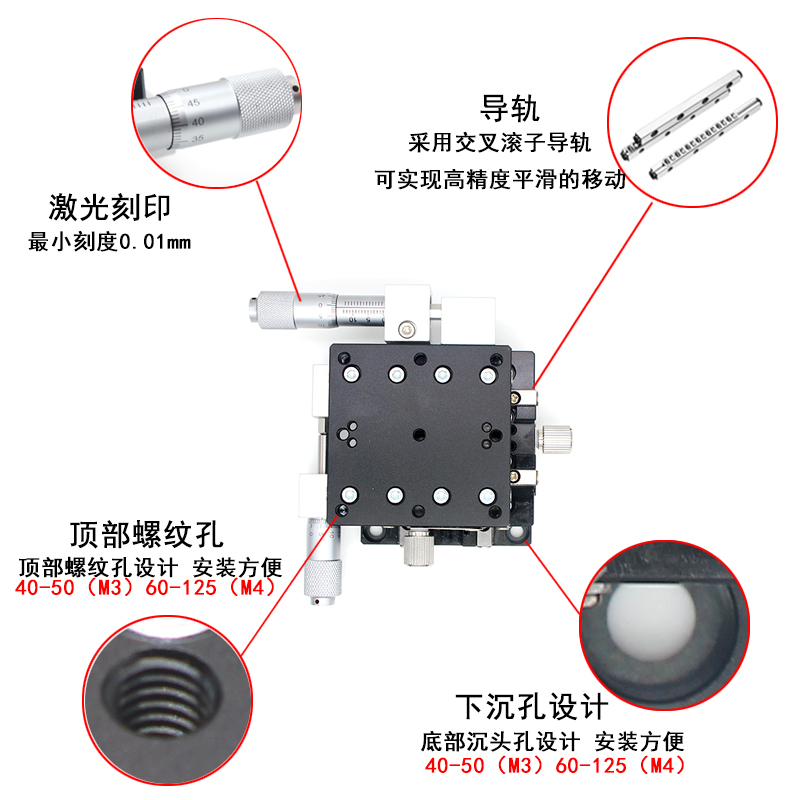 45
40
35

导轨
采用交叉滚子导轨
可实现高精度平滑的移动

激光刻印
最小刻度0.01mm

5 10

顶部螺纹孔
顶部螺纹孔设计 安装方便
40-50（M3）60-125（M4）

下沉孔设计
底部沉头孔设计 安装方便
40-50（M3）60-125（M4）