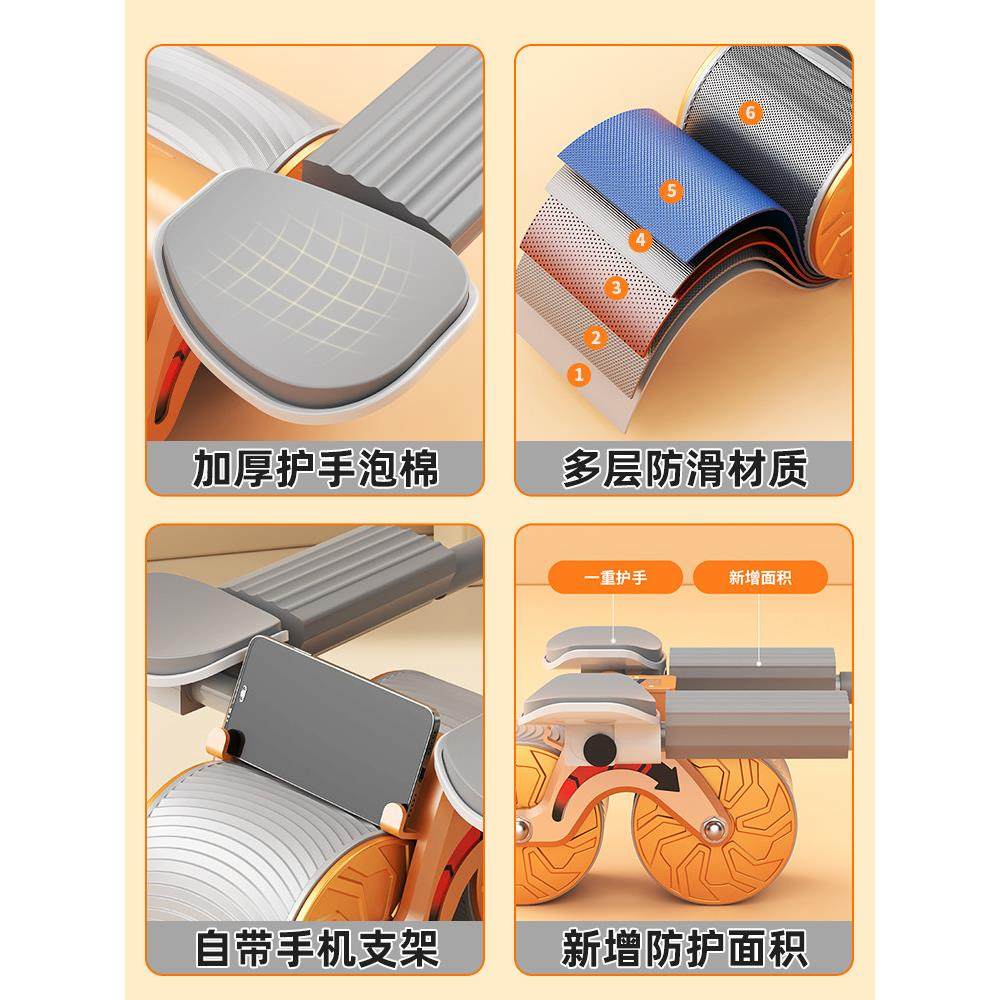 加厚护手泡棉

6
5
4
3
2
1

多层防滑材质

自带手机支架

一重护手
新增面积

新增防护面积