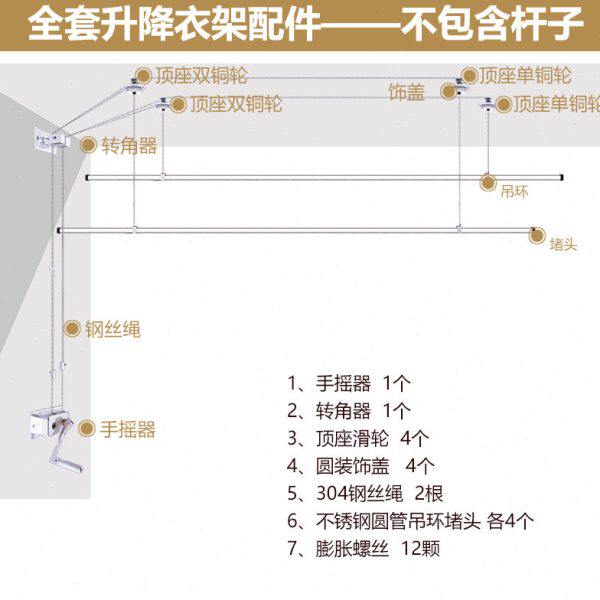 全套升降衣架配件——不包含杆子

顶座双铜轮
顶座单铜轮
饰盖
顶座双铜轮
顶座单铜轮
转角器
吊环
堵头
钢丝绳
手摇器

1、手摇器 1个
2、转角器 1个
3、顶座滑轮 4个
4、圆装饰盖 4个
5、304钢丝绳 2根
6、不锈钢圆管吊环堵头 各4个
7、膨胀螺丝 12颗