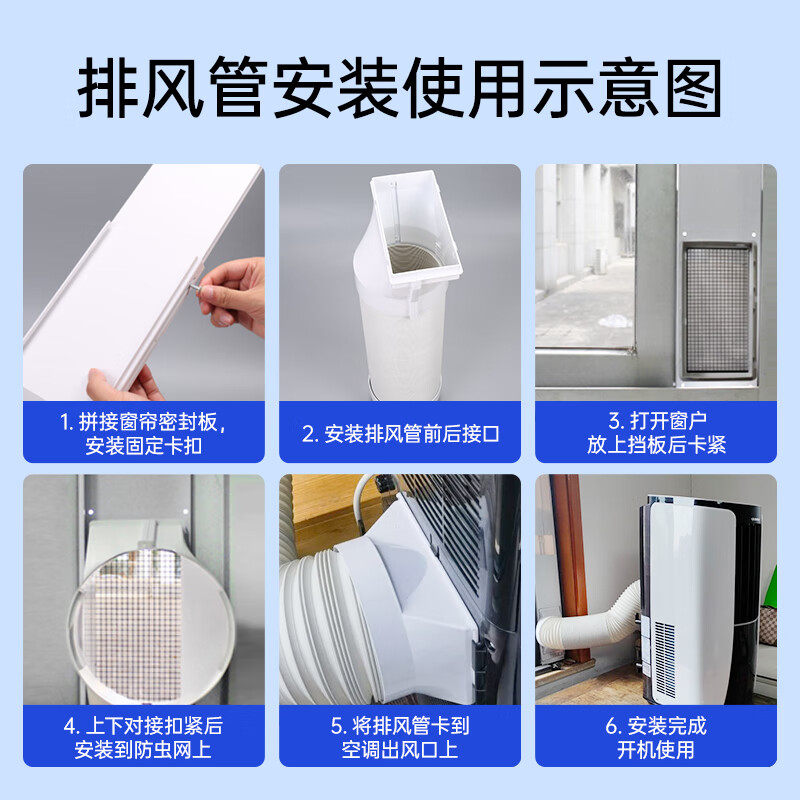 排风管安装使用示意图

1. 拼接窗帘密封板，安装固定卡扣

2. 安装排风管前后接口

3. 打开窗户
放上挡板后卡紧

4. 上下对接扣紧后
安装到防虫网上

5. 将排风管卡到
空调出风口上

6. 安装完成
开机使用