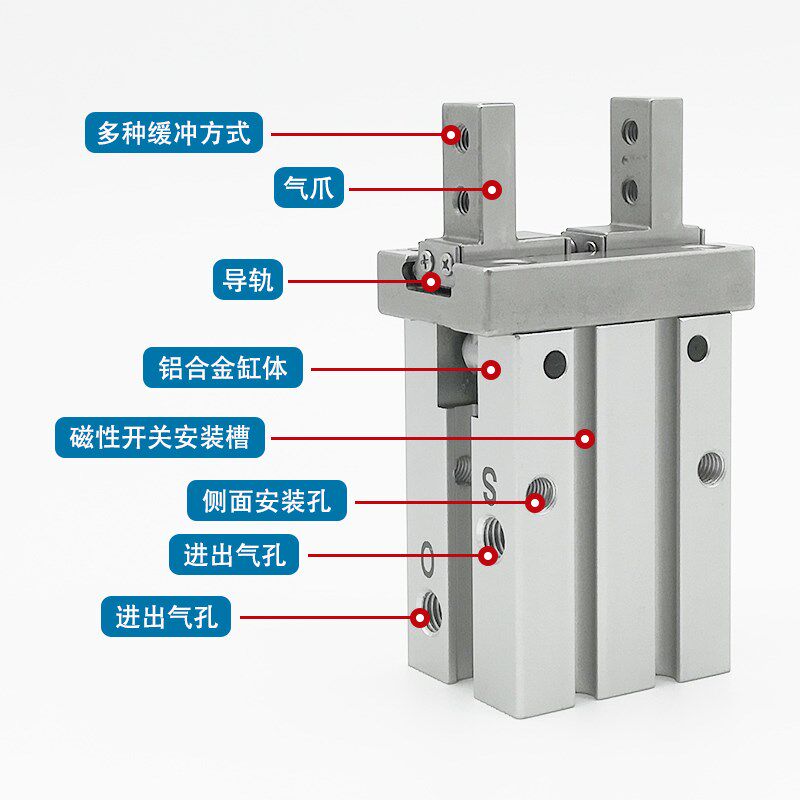 多种缓冲方式

气爪

导轨

铝合金缸体

磁性开关安装槽

侧面安装孔

进出气孔

进出气孔

S

O