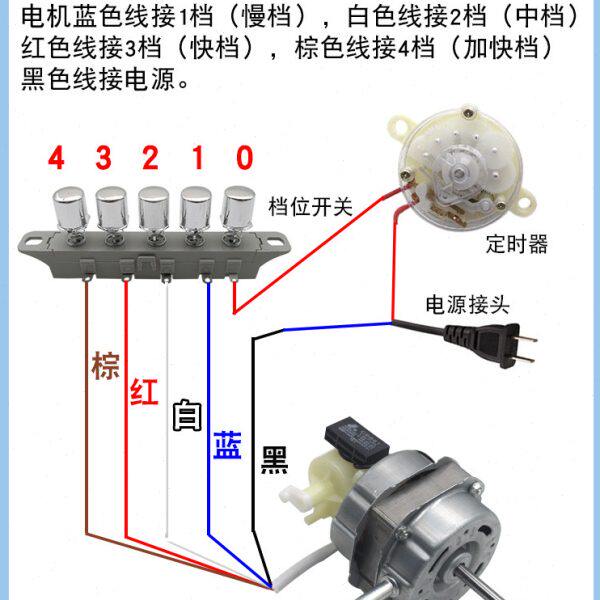 电机蓝色线接1档（慢档），白色线接2档（中档）红色线接3档（快档），棕色线接4档（加快档）黑色线接电源。

4 3 2 1 0

档位开关

定时器

电源接头

棕

红

白

蓝

黑