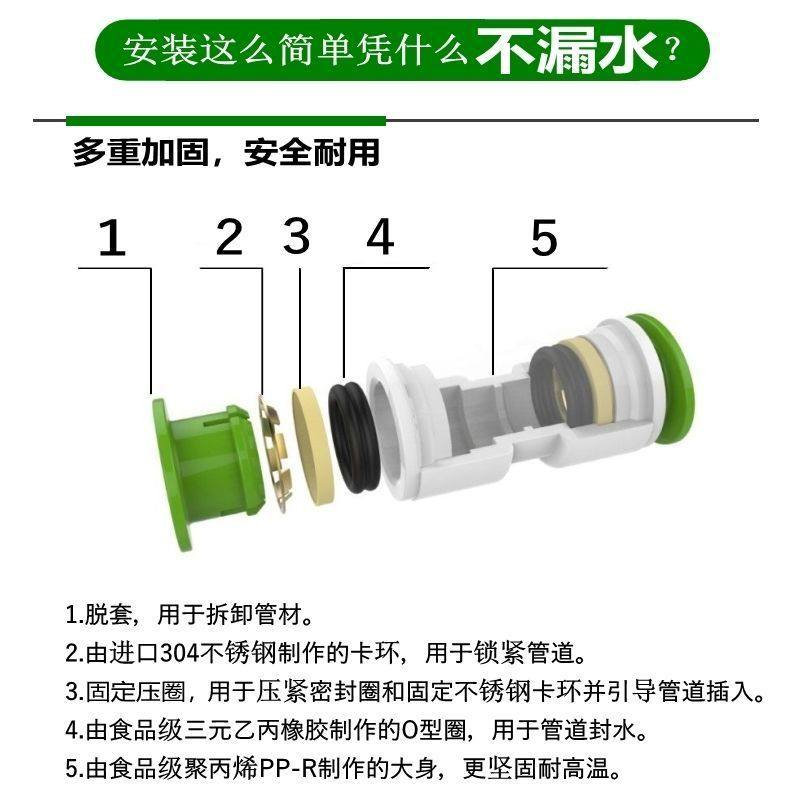 安装这么简单凭什么不漏水？

多重加固，安全耐用

1
2
3
4
5

1.脱套，用于拆卸管材。
2.由进口304不锈钢制作的卡环，用于锁紧管道。
3.固定压圈，用于压紧密封圈和固定不锈钢卡环并引导管道插入。
4.由食品级三元乙丙橡胶制作的O型圈，用于管道封水。
5.由食品级聚丙烯PP-R制作的大身，更坚固耐高温。