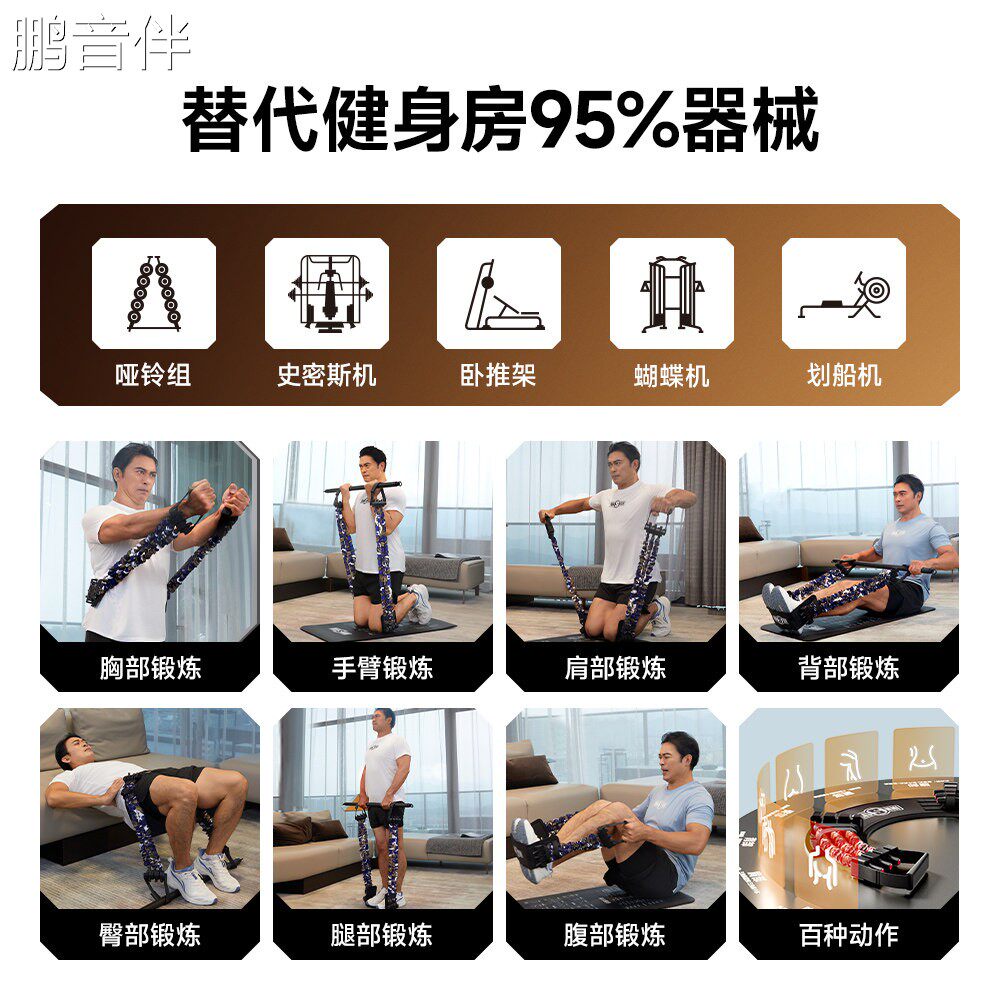 鹏音伴

替代健身房95%器械

哑铃组

史密斯机

卧推架

蝴蝶机

划船机

胸部锻炼

手臂锻炼

肩部锻炼

背部锻炼

臀部锻炼

腿部锻炼

腹部锻炼

百种动作