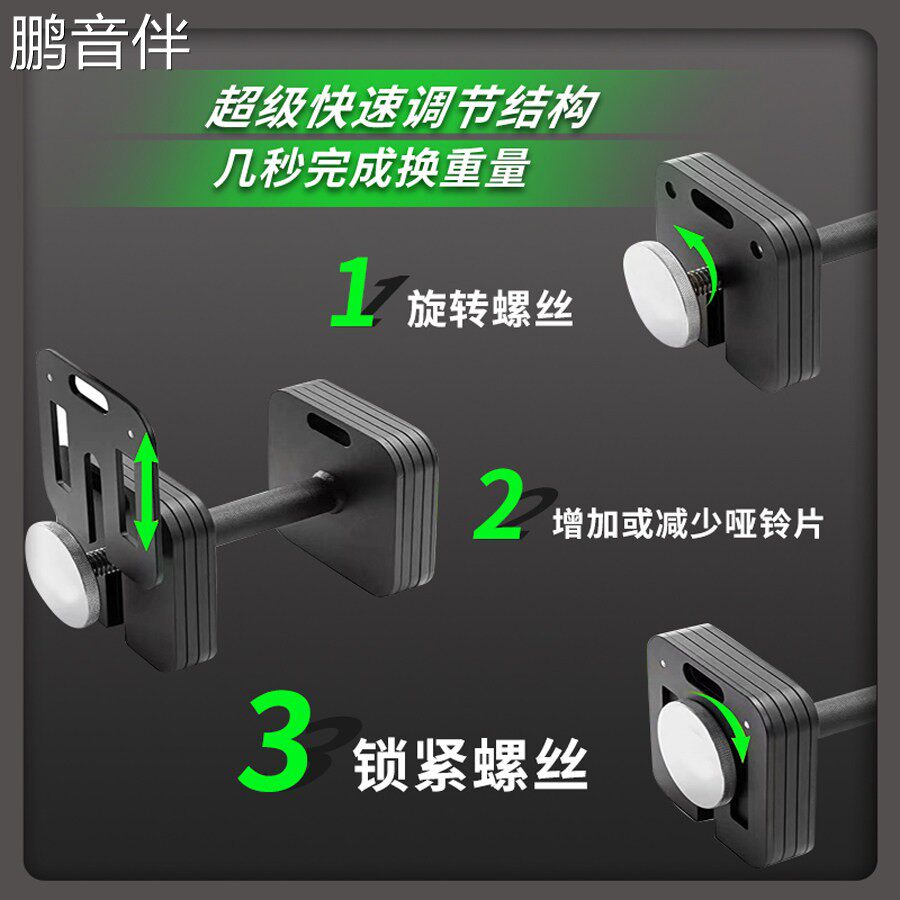 鹏音伴

超级快速调节结构
几秒完成换重量

1 旋转螺丝

2 增加或减少哑铃片

3 锁紧螺丝