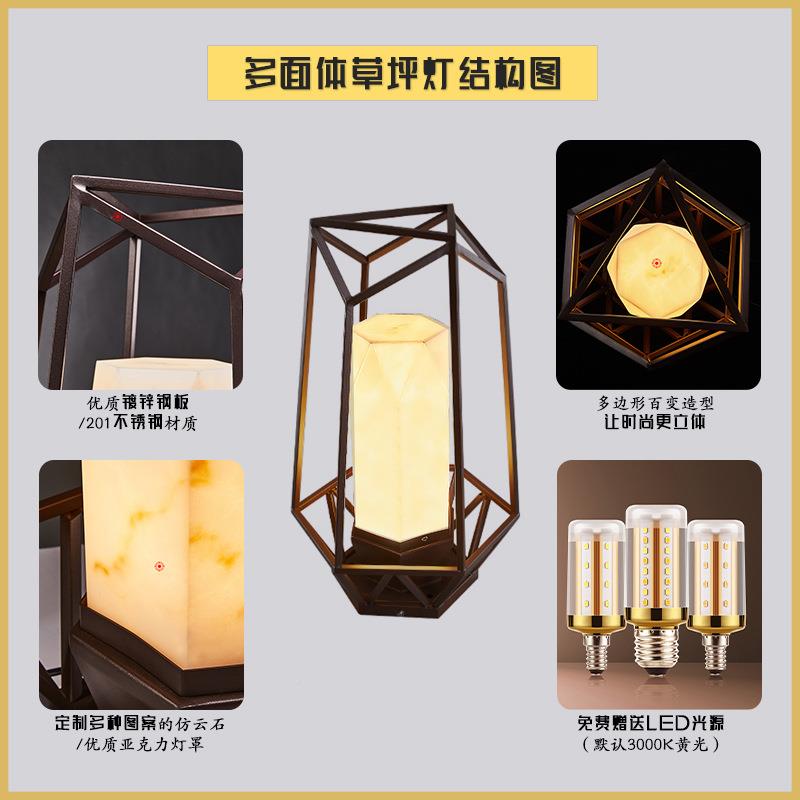 多面体草坪灯结构图

优质镀锌钢板
/201不锈钢材质

多边形百变造型
让时尚更立体

定制多种图案的仿云石
/优质亚克力灯罩

免费赠送LED光源
（默认3000K黄光）