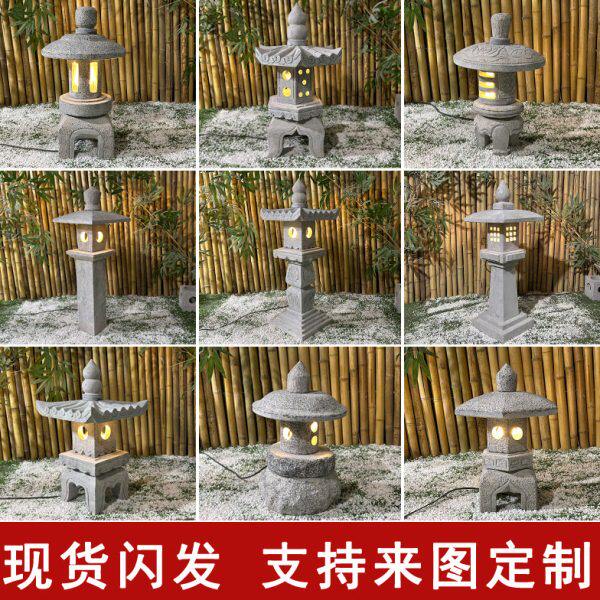 现货闪发 支持来图定制