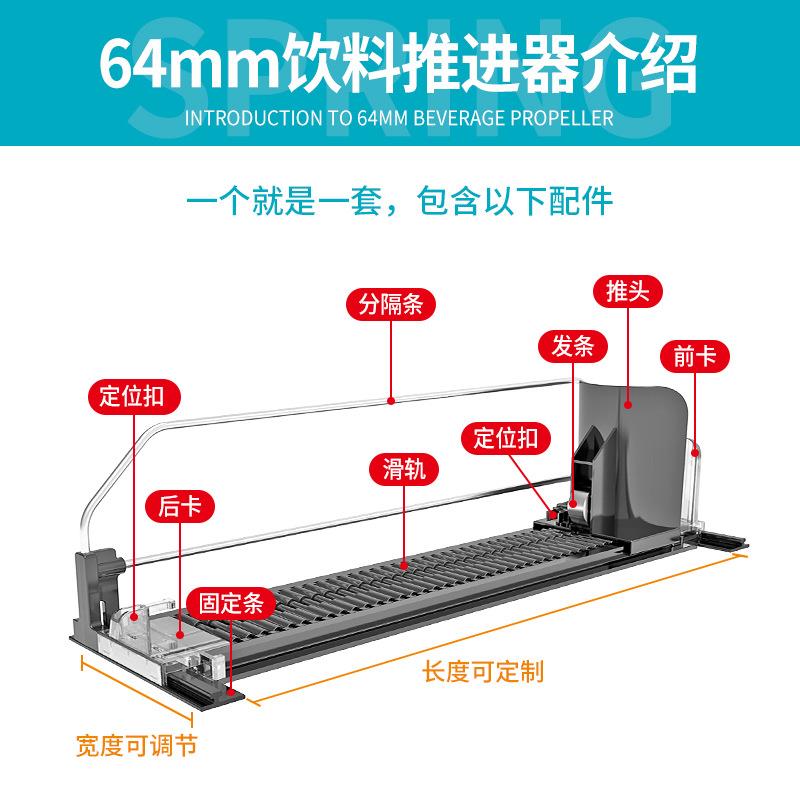 SPRING
64mm饮料推进器介绍
INTRODUCTION TO 64MM BEVERAGE PROPELLER

一个就是一套，包含以下配件

分隔条
推头
发条
前卡
定位扣
定位扣
滑轨
后卡
固定条
长度可定制
宽度可调节