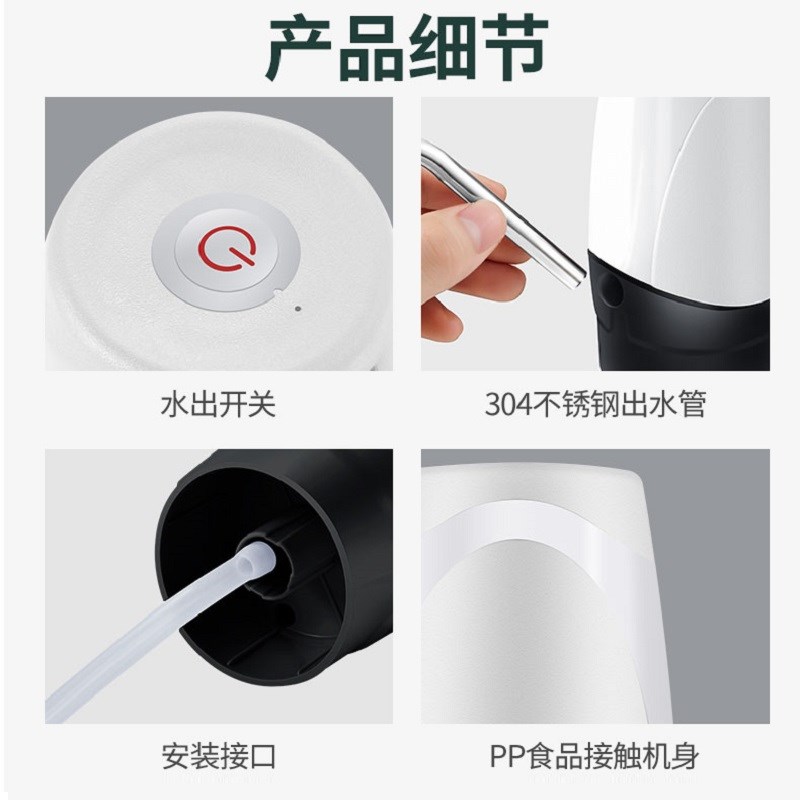 产品细节

水出开关

304不锈钢出水管

安装接口

PP食品接触机身