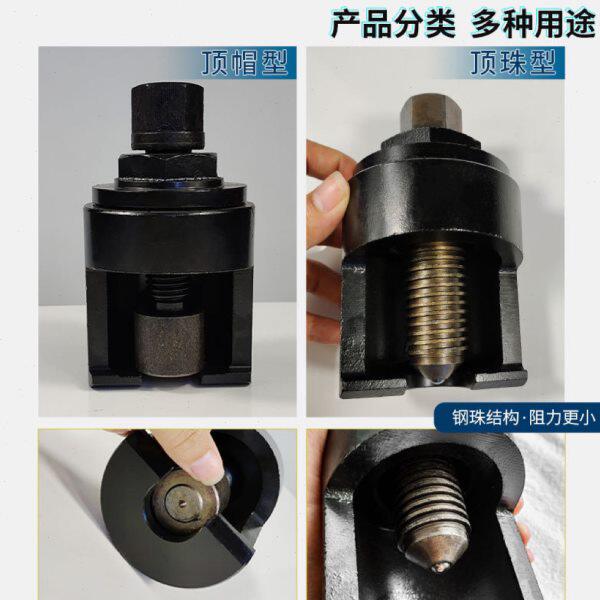 产品分类 多种用途

顶帽型

顶珠型

钢珠结构·阻力更小