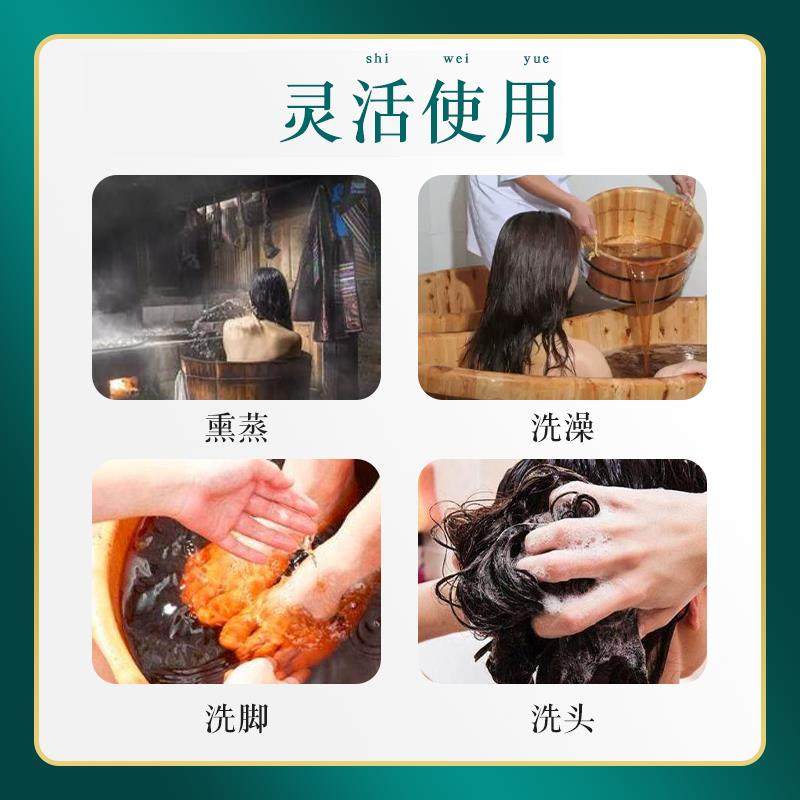 shi wei yue

灵活使用

熏蒸

洗澡

洗脚

洗头