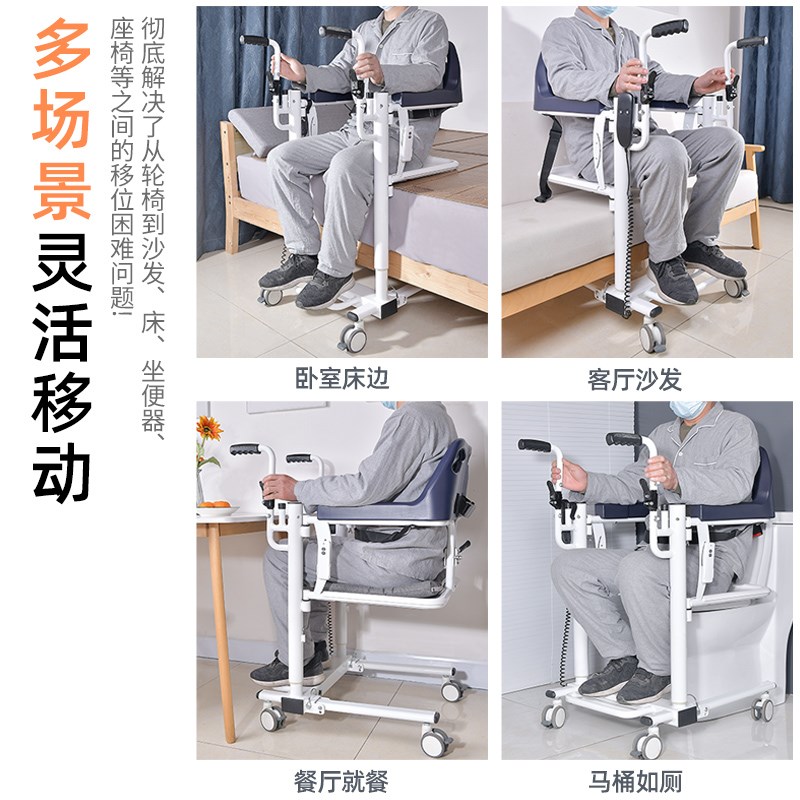 多场景灵活移动

彻底解决了从轮椅到沙发、床、坐便器、座椅等之间的移位困难问题!

卧室床边

客厅沙发

餐厅就餐

马桶如厕