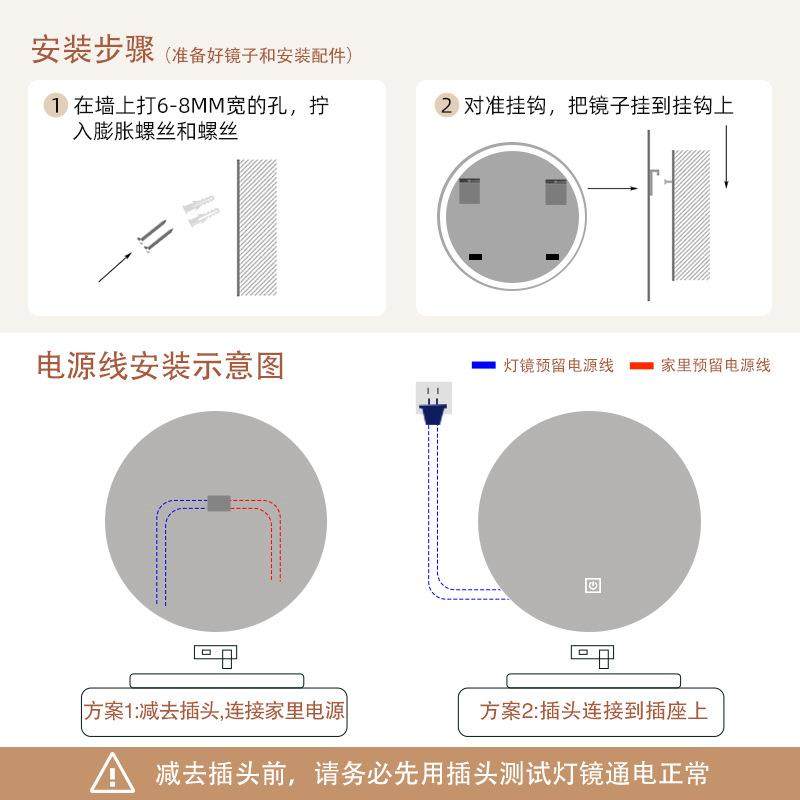 安装步骤（准备好镜子和安装配件）

1 在墙上打6-8MM宽的孔，拧入膨胀螺丝和螺丝

2 对准挂钩，把镜子挂到挂钩上

电源线安装示意图

灯镜预留电源线

家里预留电源线

方案1:减去插头,连接家里电源

方案2:插头连接到插座上

减去插头前，请务必先用插头测试灯镜通电正常