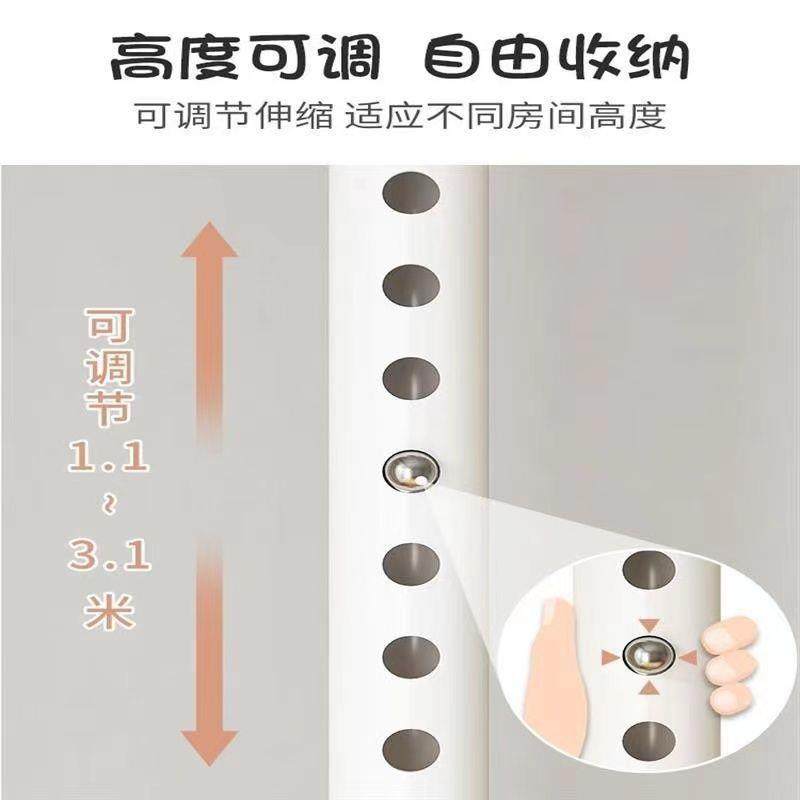 高度可调 自由收纳

可调节伸缩 适应不同房间高度

可调节 1.1 ~ 3.1 米