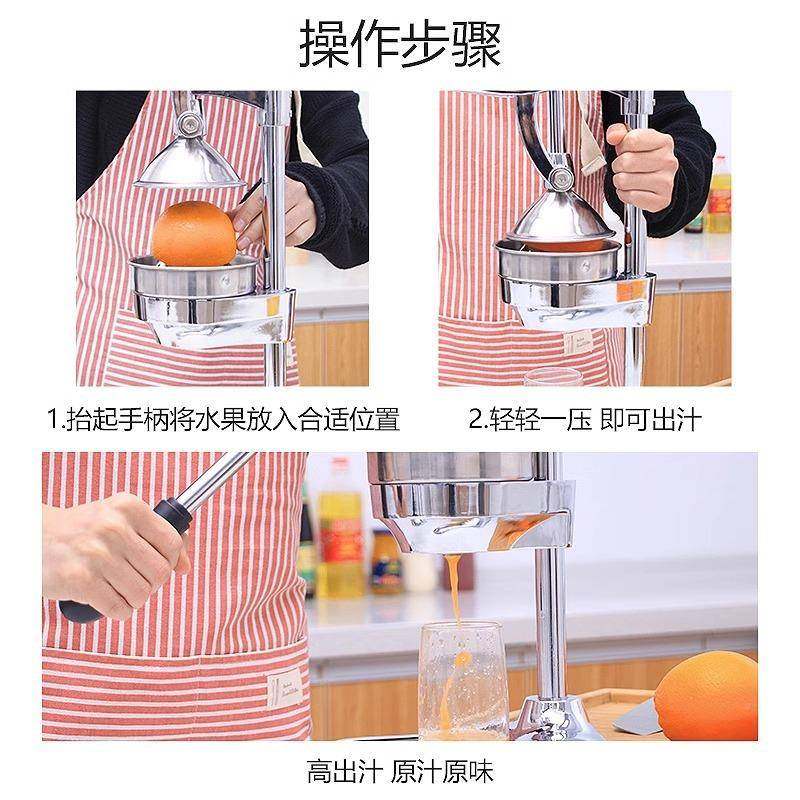 操作步骤

1.抬起手柄将水果放入合适位置

2.轻轻一压 即可出汁

高出汁 原汁原味