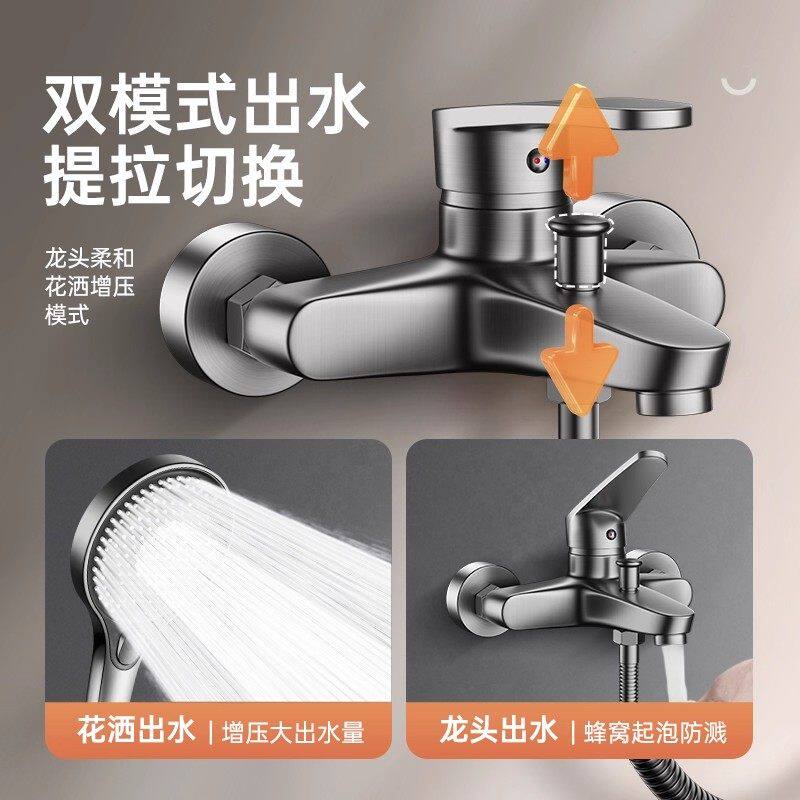 双模式出水
提拉切换

龙头柔和
花洒增压
模式

花洒出水 | 增压大出水量

龙头出水 | 蜂窝起泡防溅