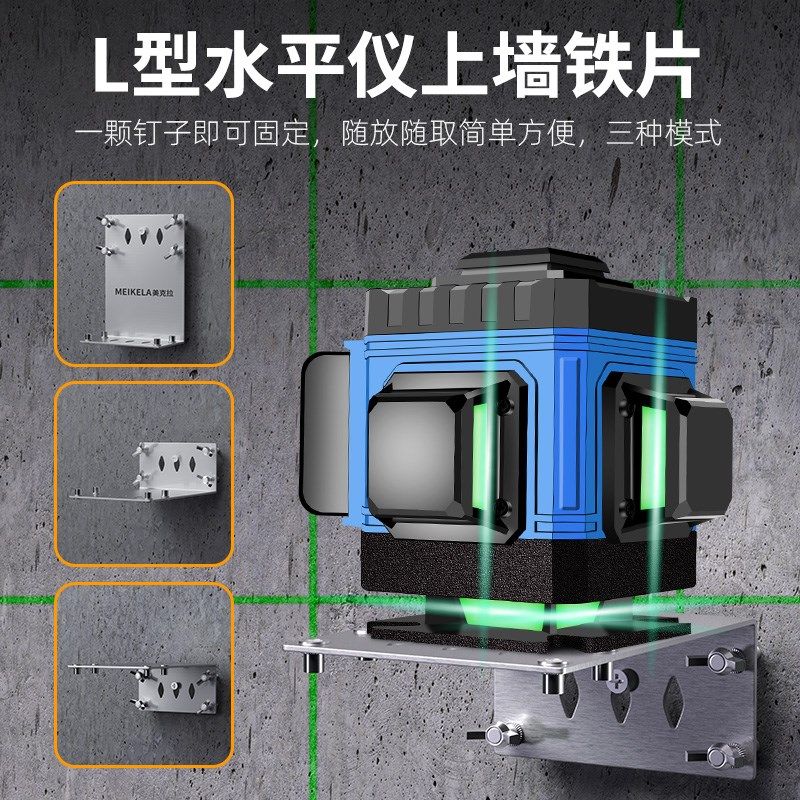 L型水平仪上墙铁片

一颗钉子即可固定，随放随取简单方便，三种模式

MEIKELA美克拉