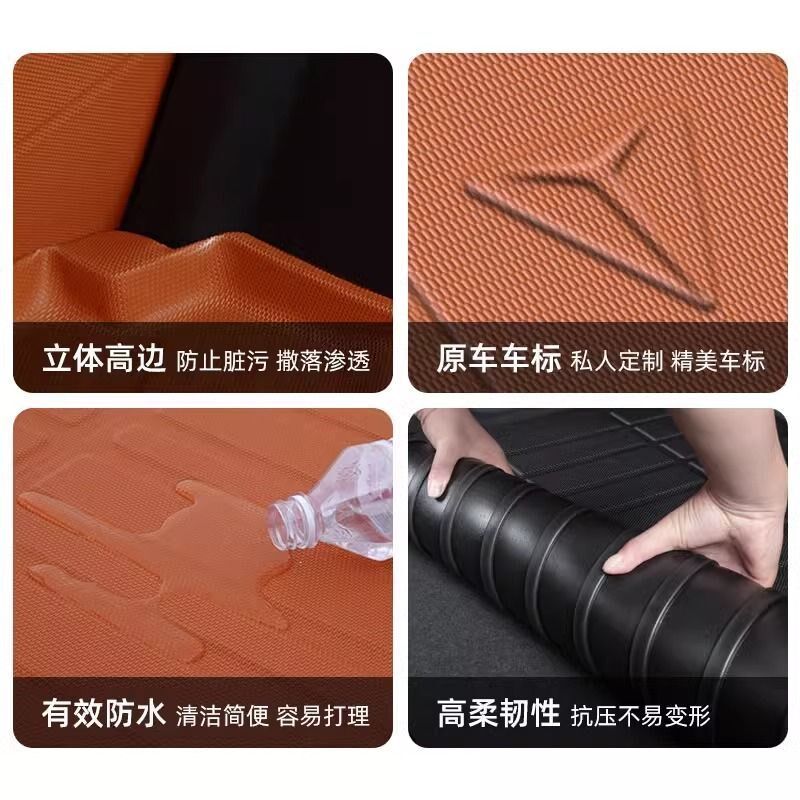 立体高边 防止脏污 撒落渗透

原车车标 私人定制 精美车标

有效防水 清洁简便 容易打理

高柔韧性 抗压不易变形