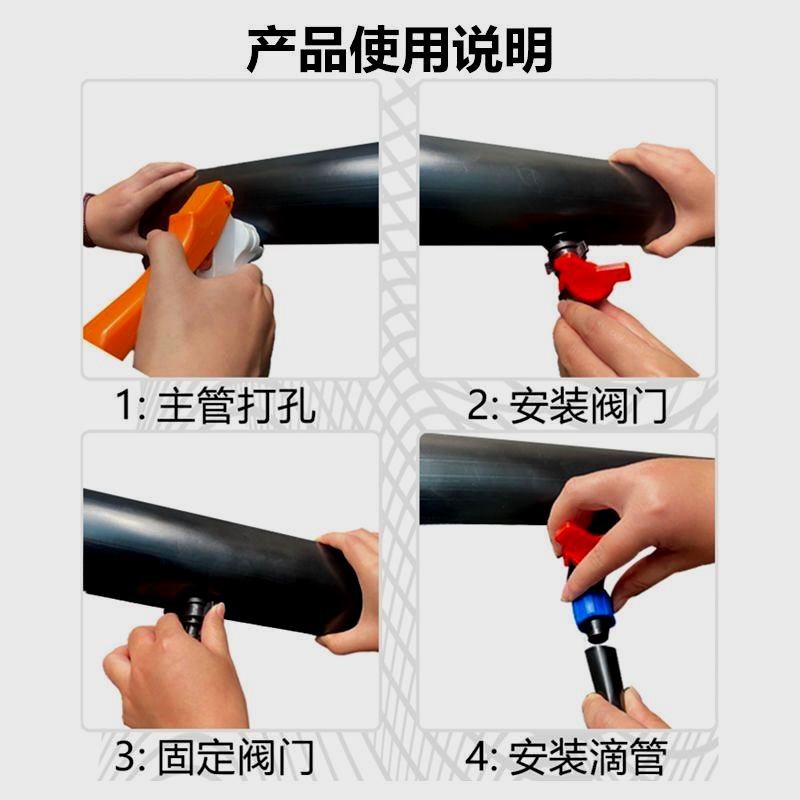 产品使用说明

1: 主管打孔

2: 安装阀门

3: 固定阀门

4: 安装滴管