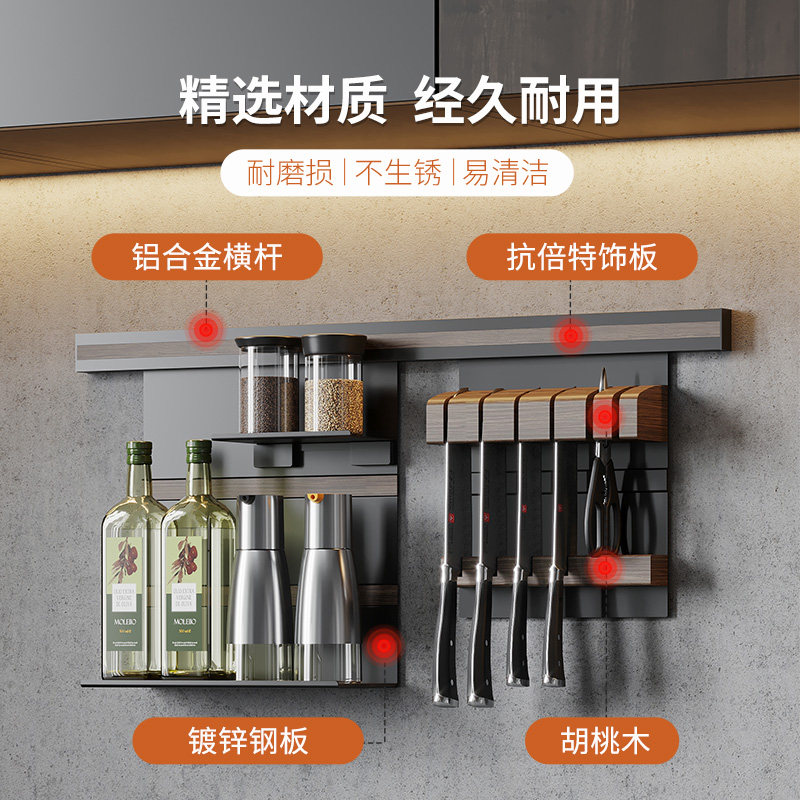 精选材质 经久耐用

耐磨损 | 不生锈 | 易清洁

铝合金横杆

抗倍特饰板

MOLEBO

MOLEBO

镀锌钢板

胡桃木