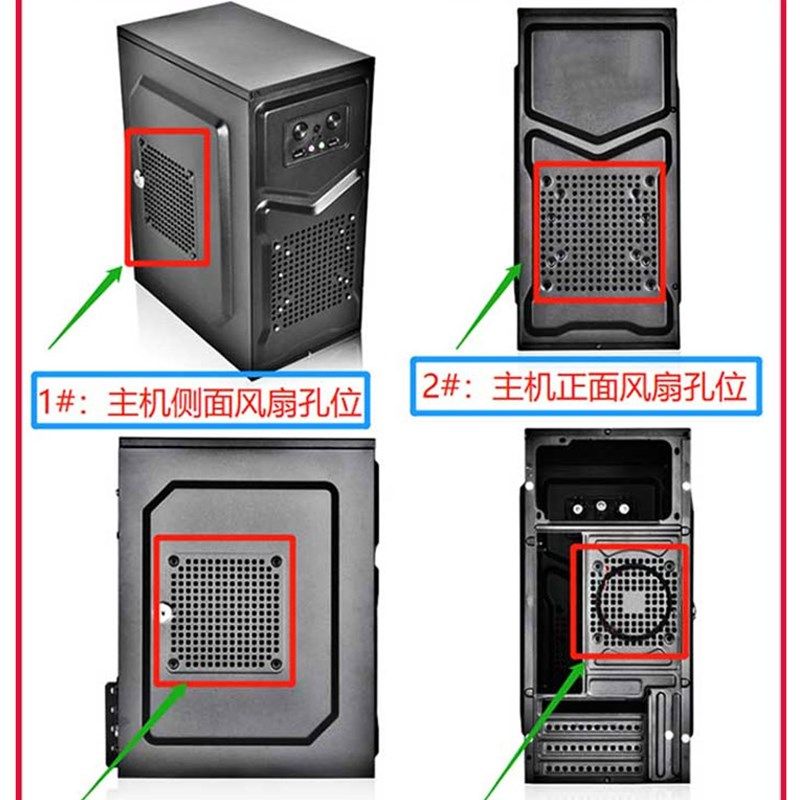 1#：主机侧面风扇孔位

2#：主机正面风扇孔位